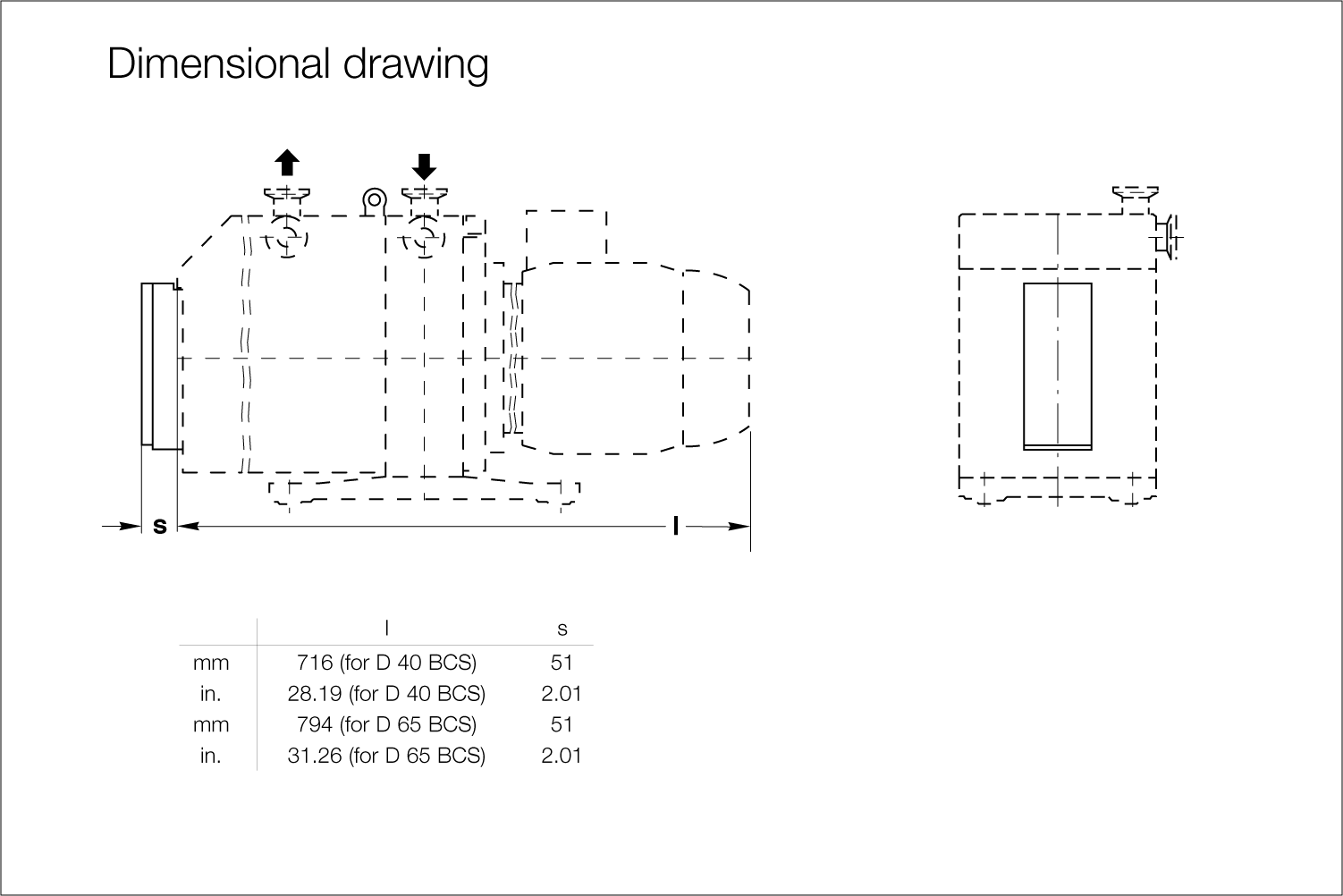 Dimensional drawing

s

l

| | l | s |
|---|---|---|
| mm | 716 (for D 40 BCS) | 51 |
| in. | 28.19 (for D 40 BCS) | 2.01 |
| mm | 794 (for D 65 BCS) | 51 |
| in. | 31.26 (for D 65 BCS) | 2.01 |